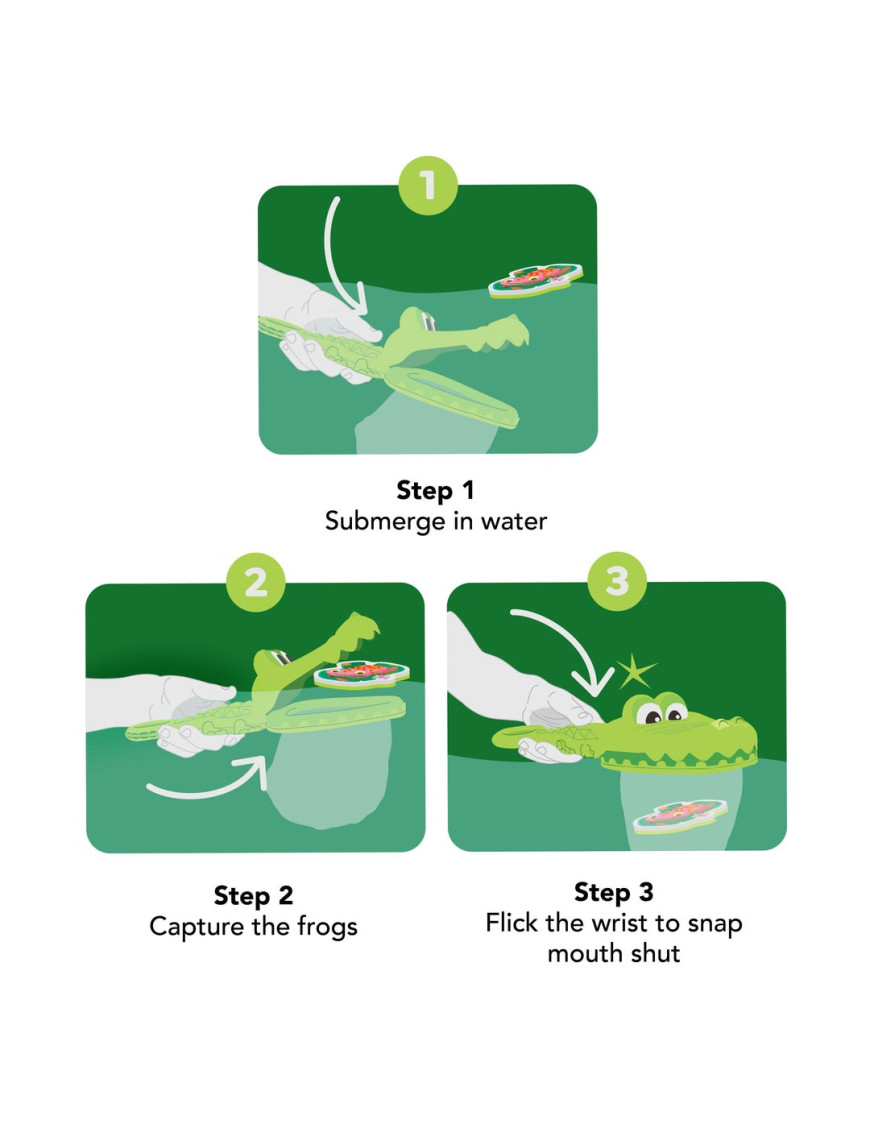 1

Step 1
Submerge in water

2

Step 2
Capture the frogs

3

Step 3
Flick the wrist to snap mouth shut