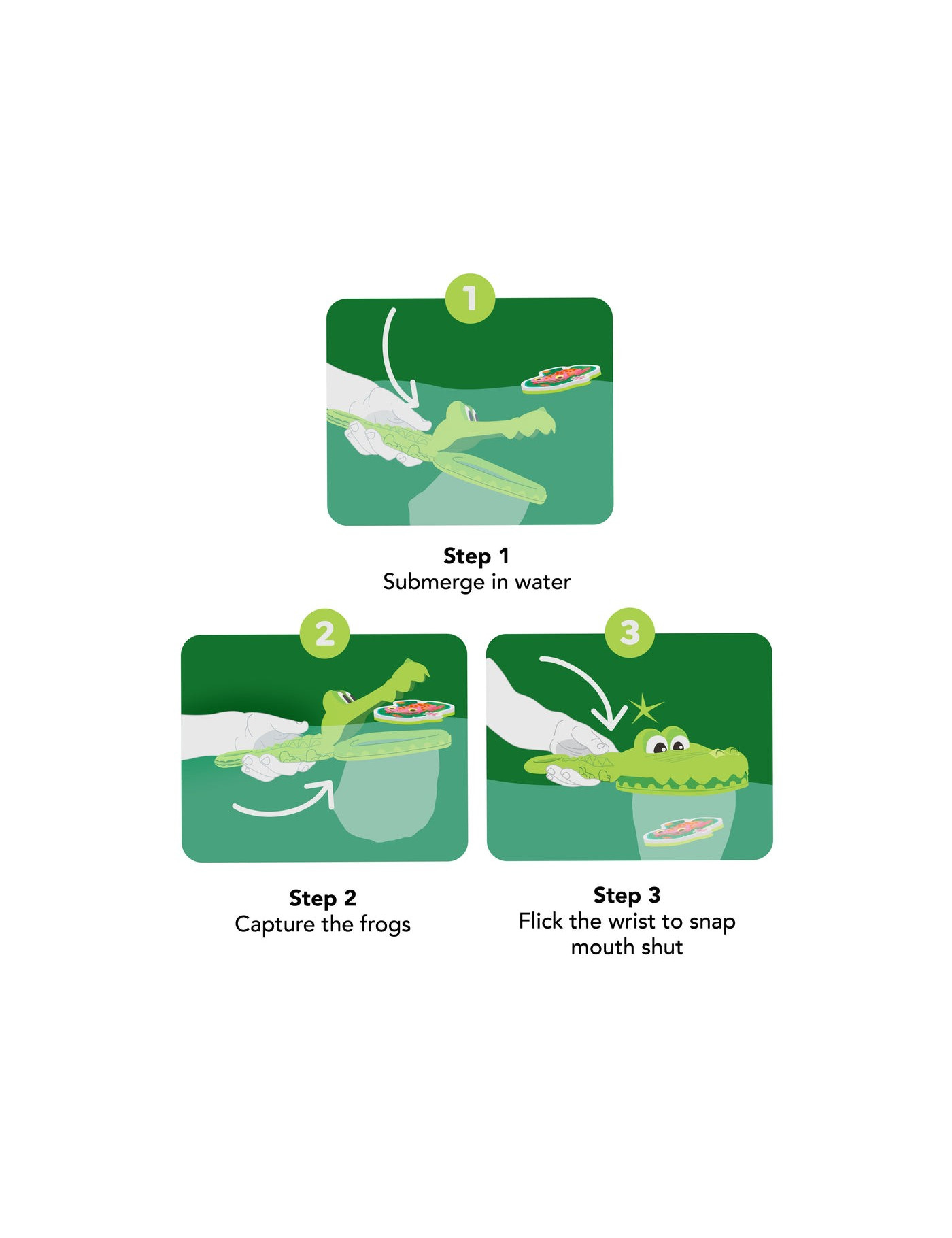 1

Step 1
Submerge in water

2

Step 2
Capture the frogs

3

Step 3
Flick the wrist to snap mouth shut