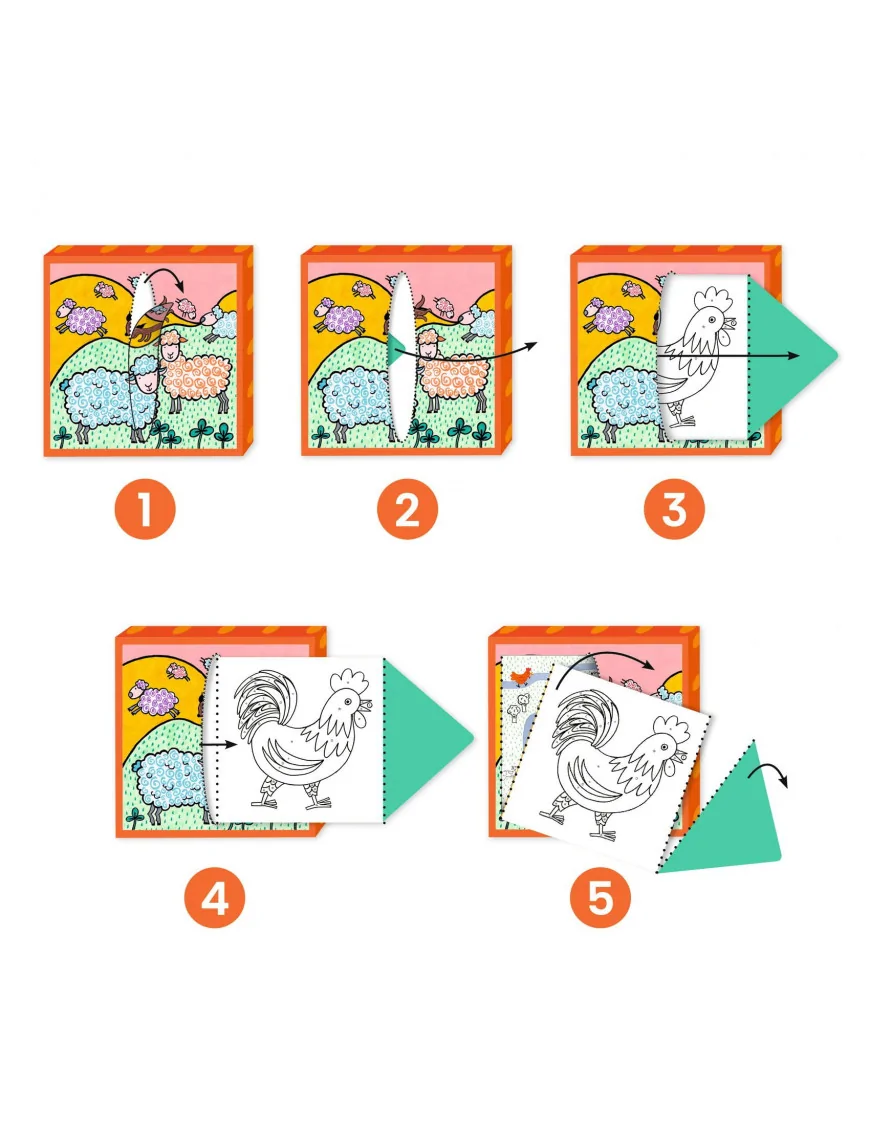 1

2

3

4

5