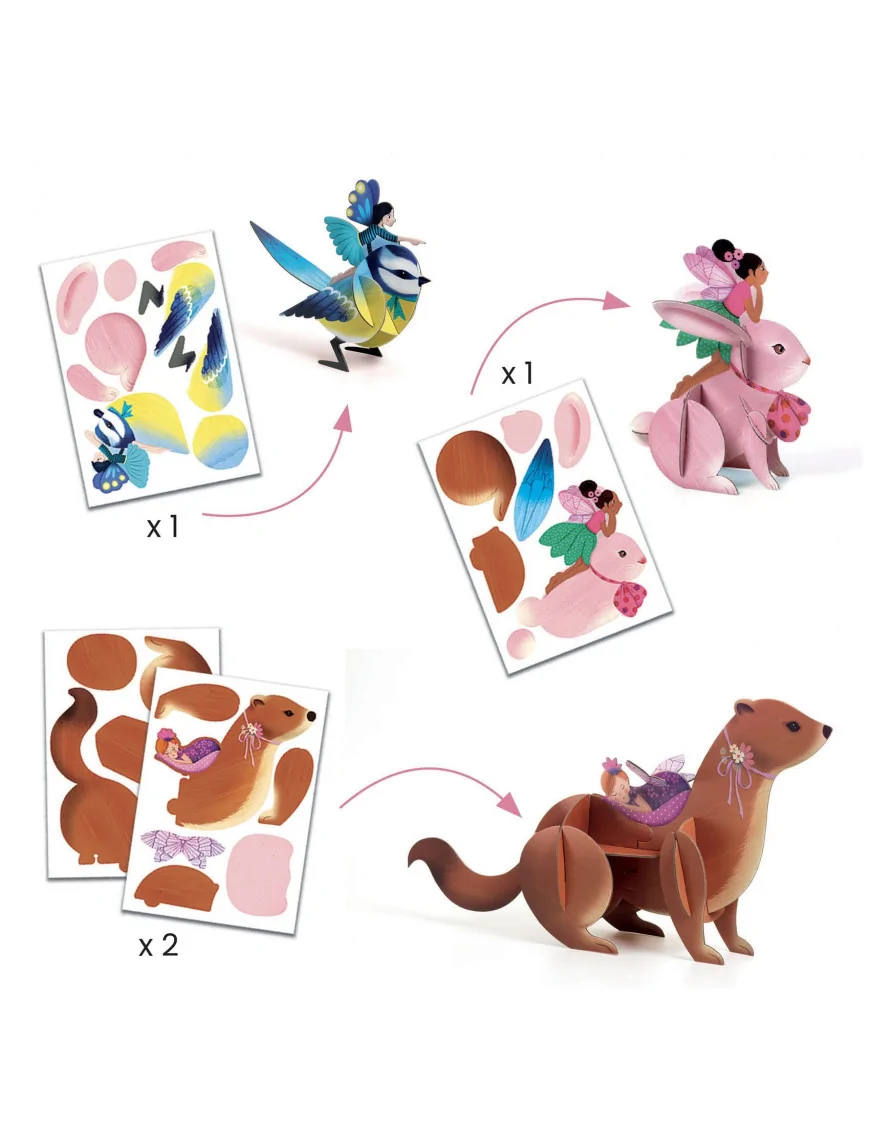 x 1

x 1

x 2